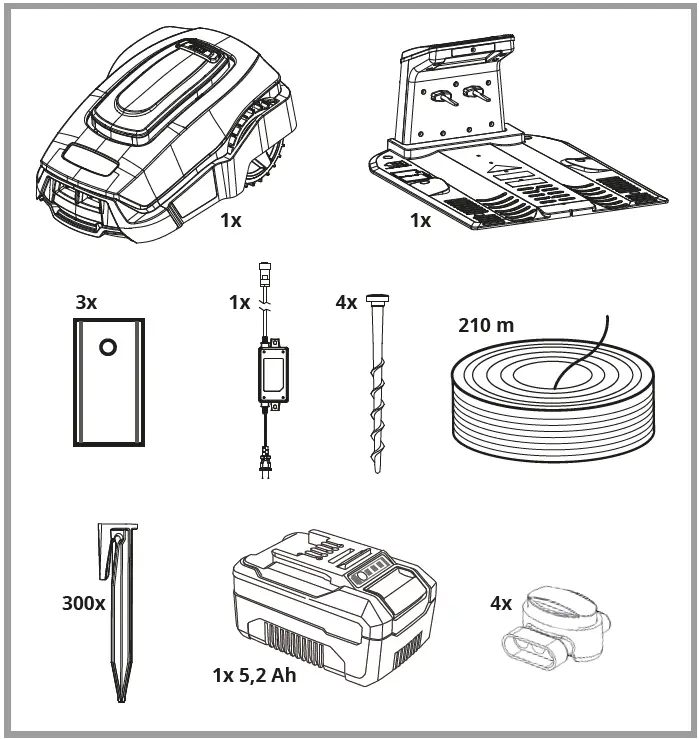 1x

1x

3x

1x

4x

210 m

300x

1x 5,2 Ah

4x