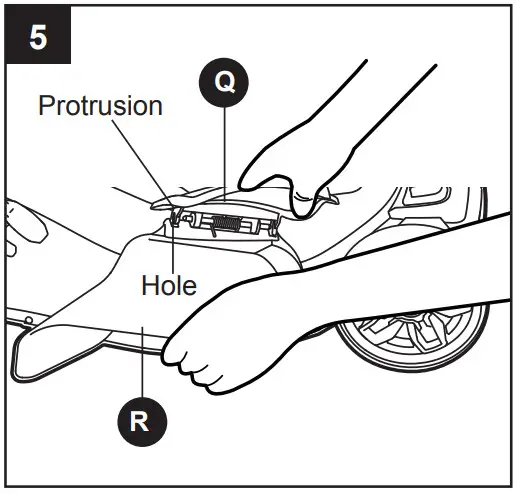 5

Q

Protrusion

Hole

R