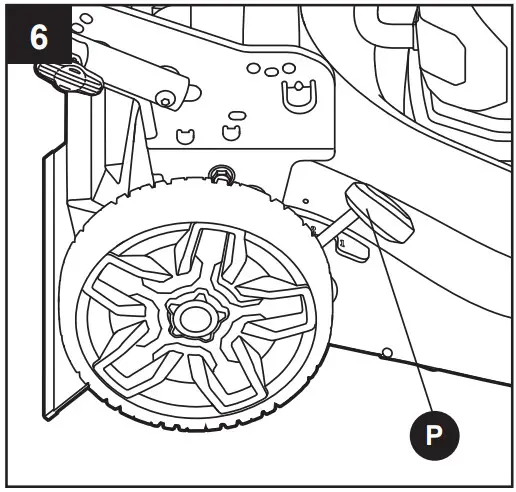 6

P