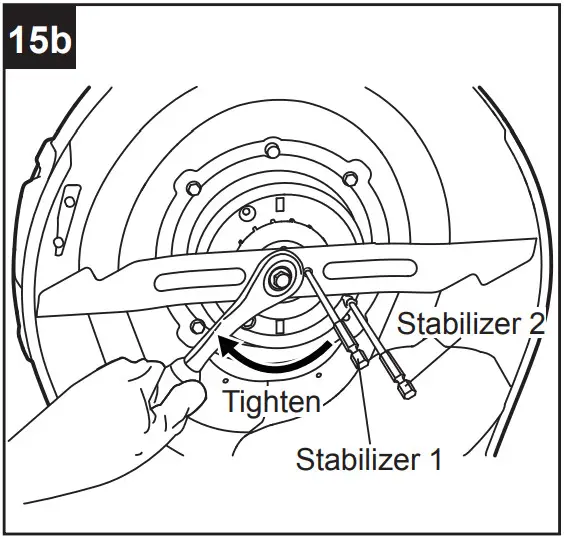 15b

Stabilizer 2

Tighten

Stabilizer 1