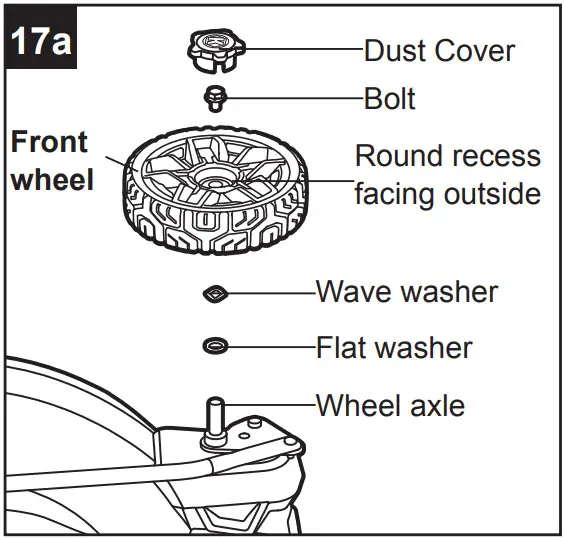 17a

Dust Cover

Bolt

Front wheel

Round recess facing outside

Wave washer

Flat washer

Wheel axle