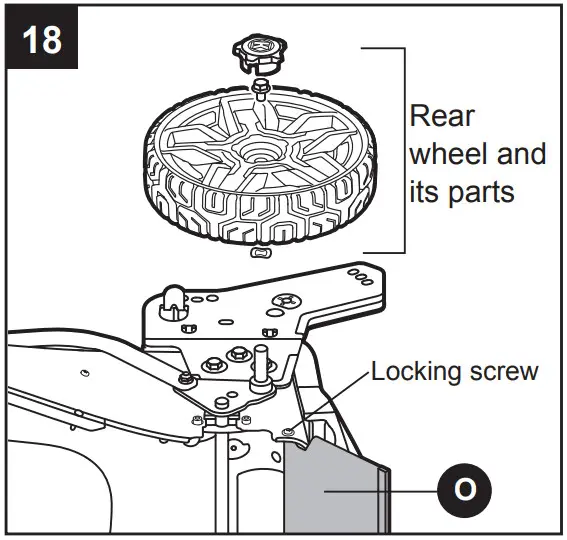 18

Rear wheel and its parts

Locking screw

O