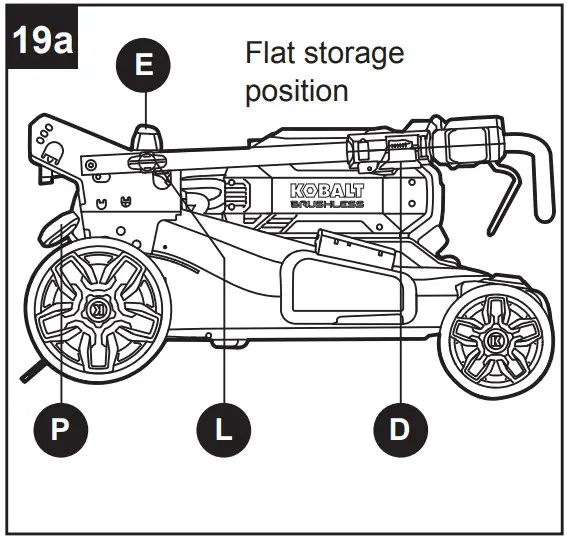 19a

E

Flat storage position

KOBALT
BRUSHLESS

P

L

D