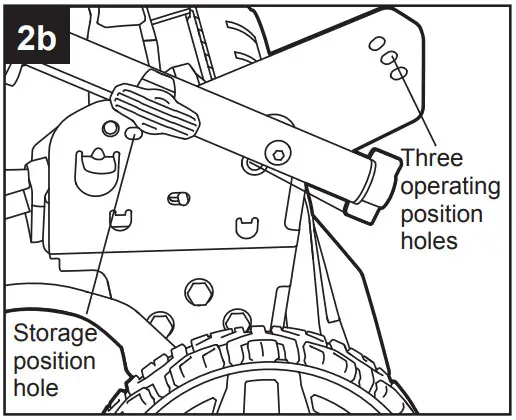 2b

Three operating position holes

Storage position hole