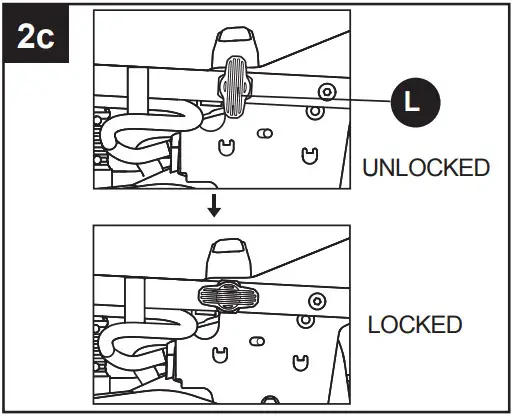 2c

L

UNLOCKED

LOCKED