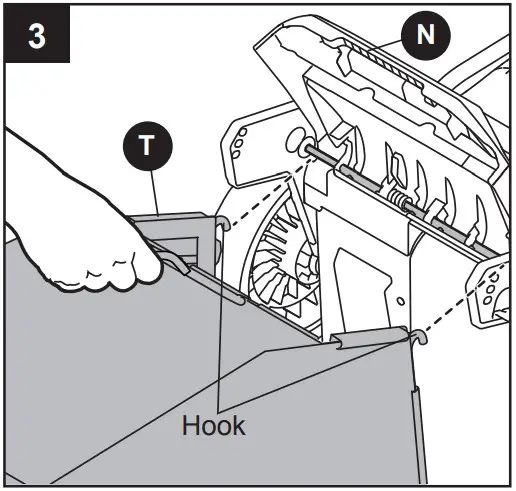 3

N

T

Hook