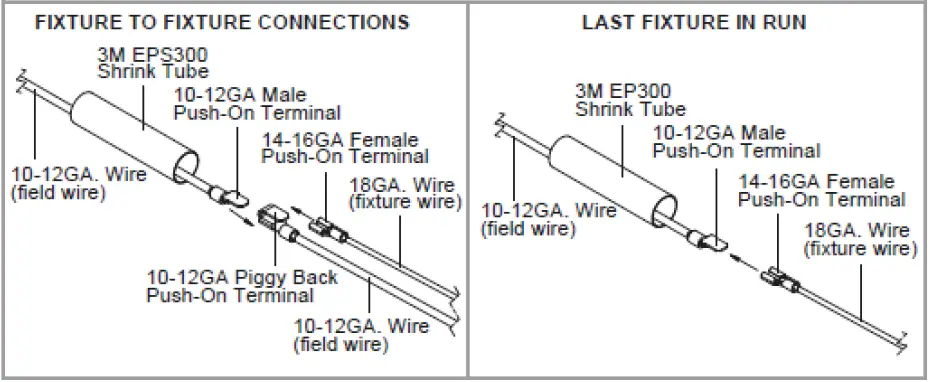 FIXTURE TO FIXTURE CONNECTIONS

3M EPS300
Shrink Tube

10-12GA Male
Push-On Terminal

14-16GA Female
Push-On Terminal

10-12GA. Wire
(field wire)

18GA. Wire
(fixture wire)

10-12GA Piggy Back
Push-On Terminal

10-12GA. Wire
(field wire)

LAST FIXTURE IN RUN

3M EP300
Shrink Tube

10-12GA Male
Push-On Terminal

14-16GA Female
Push-On Terminal

10-12GA. Wire
(field wire)

18GA. Wire
(fixture wire)