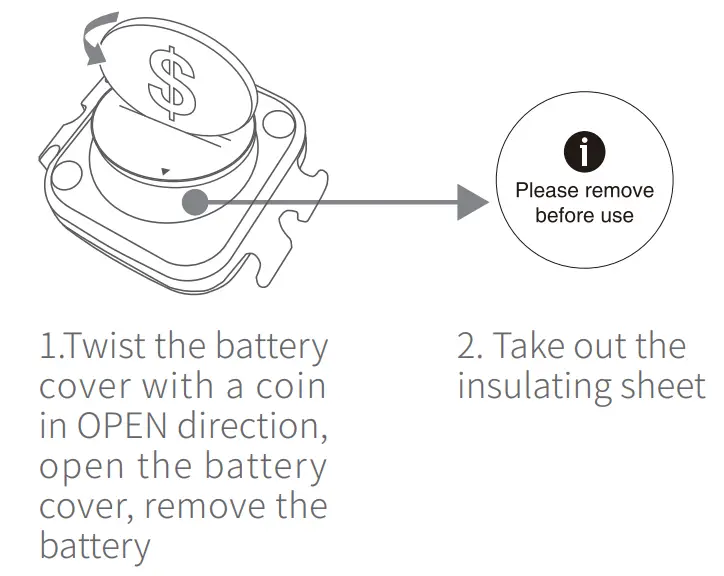 $

i
Please remove before use

1.Twist the battery cover with a coin in OPEN direction, open the battery cover, remove the battery

2. Take out the insulating sheet