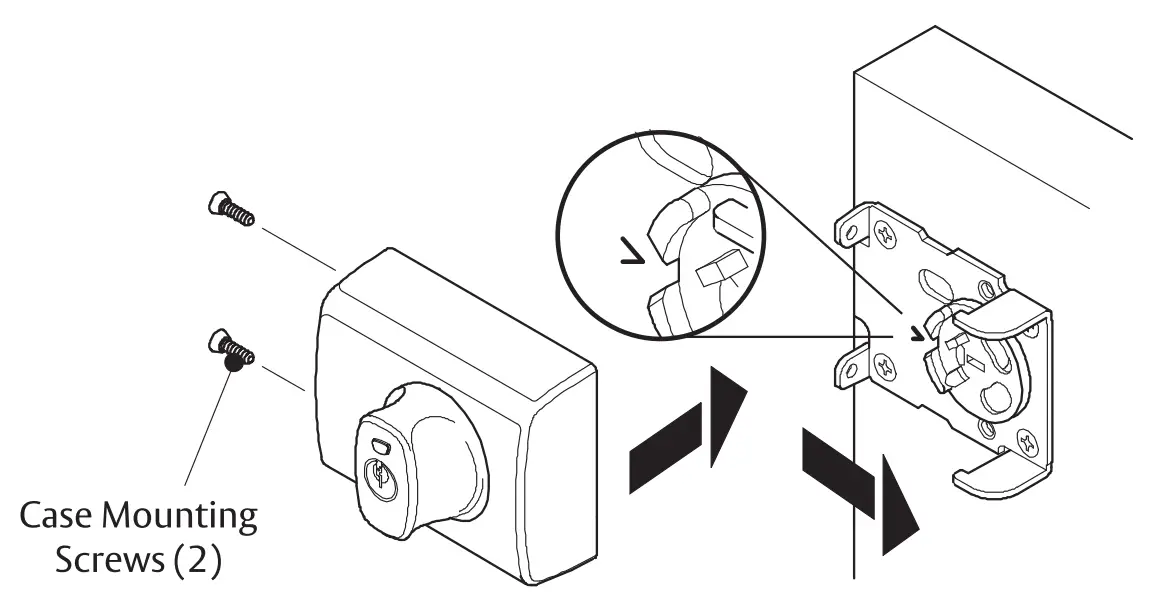 Case Mounting Screws (2)