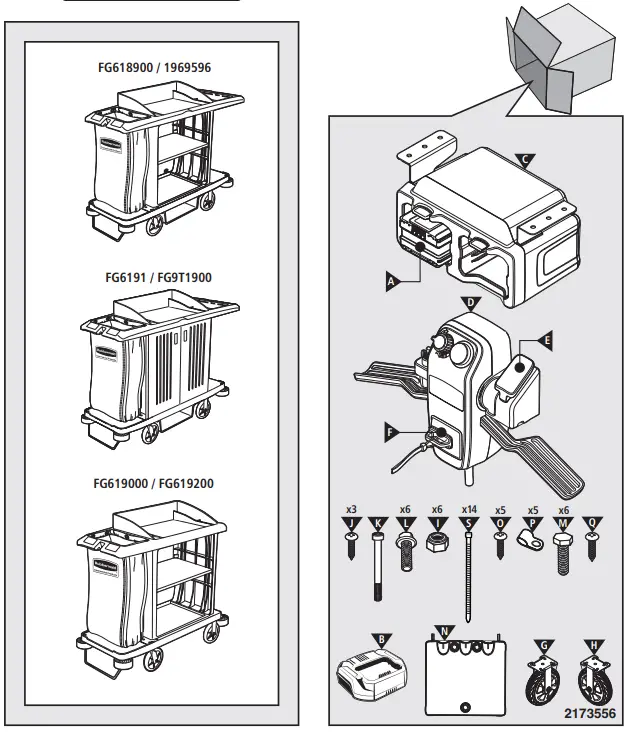 FG618900 / 1969596

FG6191 / FG9T1900

FG619000 / FG619200

C

A

D

E

F

x3 J
K
x6 L
x6 I
x14 S
x5 O
x5 P
x6 M
Q

B

N

G

H

2173556