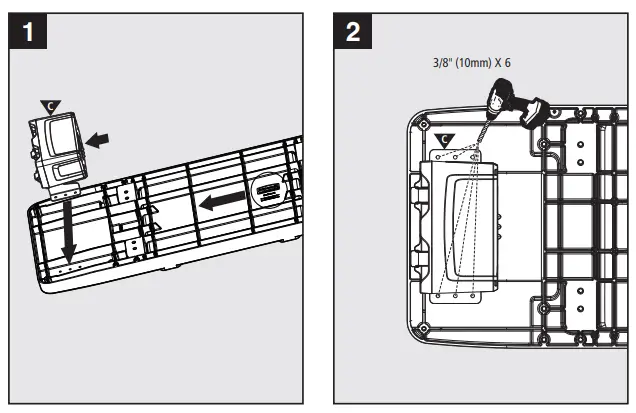 1

C

2

3/8" (10mm) X 6

C