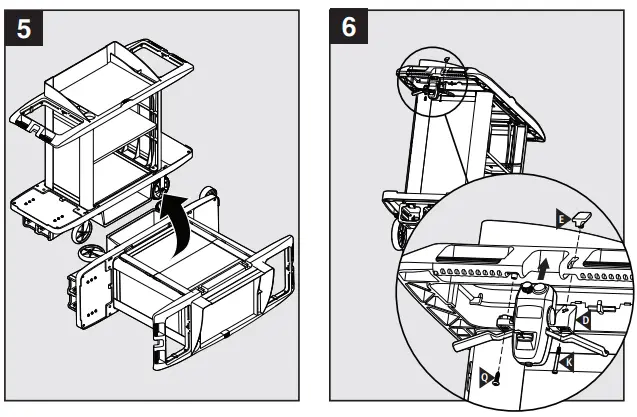 5

6

E

D

K

Q