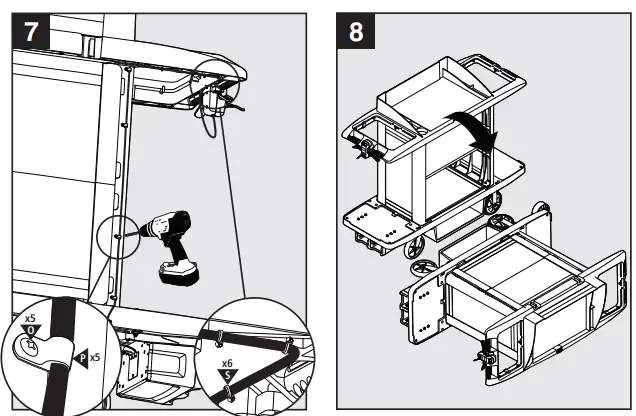 7

x5
O

P x5

x6
S

8