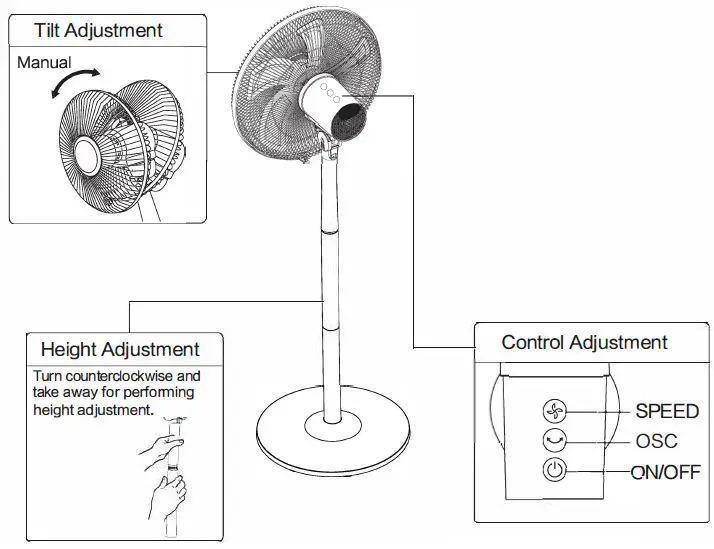 Tilt Adjustment

Manual

Height Adjustment

Turn counterclockwise and take away for performing height adjustment.

Control Adjustment

SPEED

OSC

ON/OFF