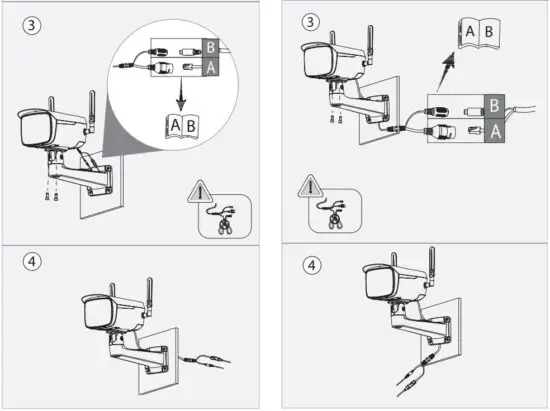 ③

B
A

A B

④

③

A B

B
A

④