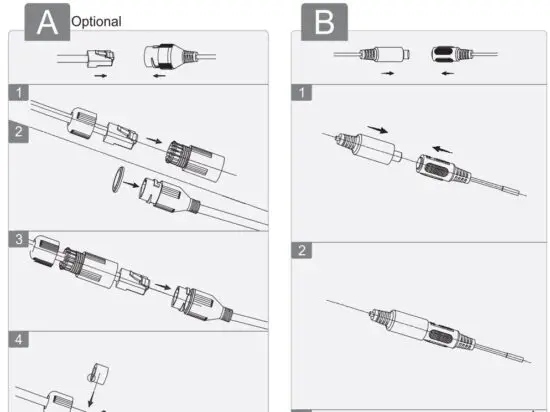 A Optional

1

2

3

4

B

1

2