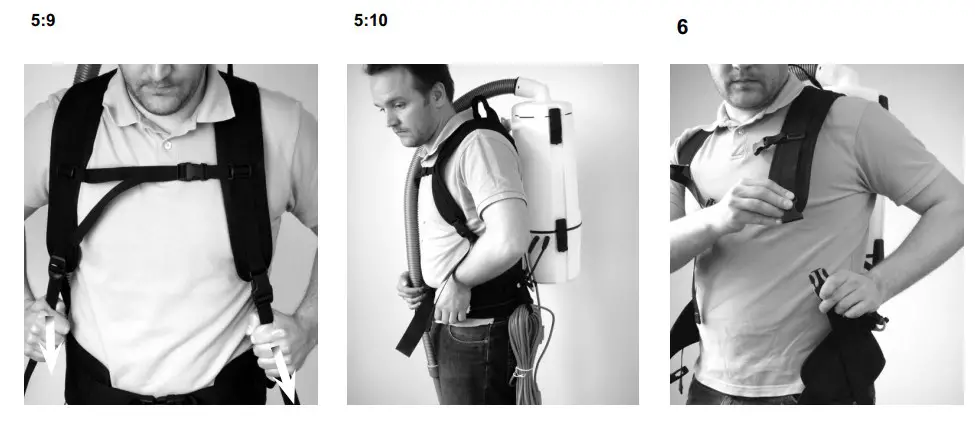 5:9

5:10

6