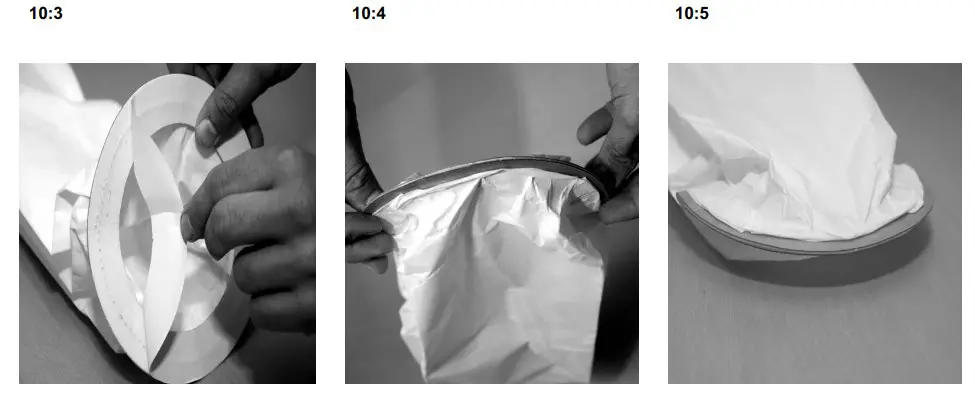 10:3

10:4

10:5