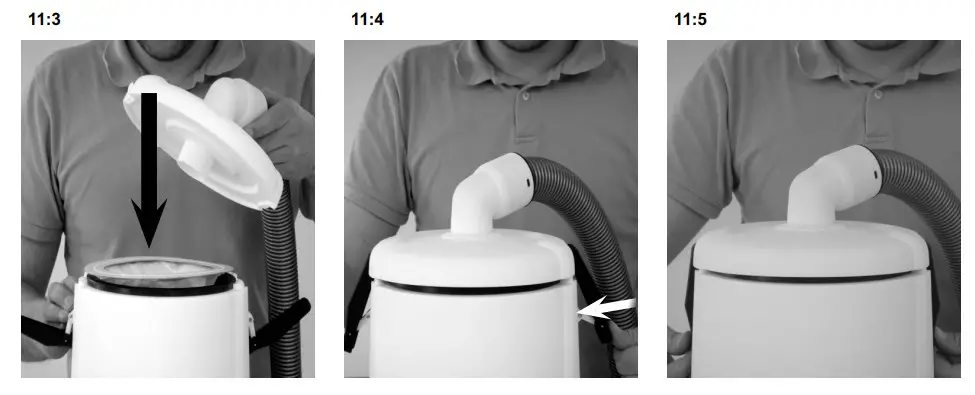 11:3

11:4

11:5