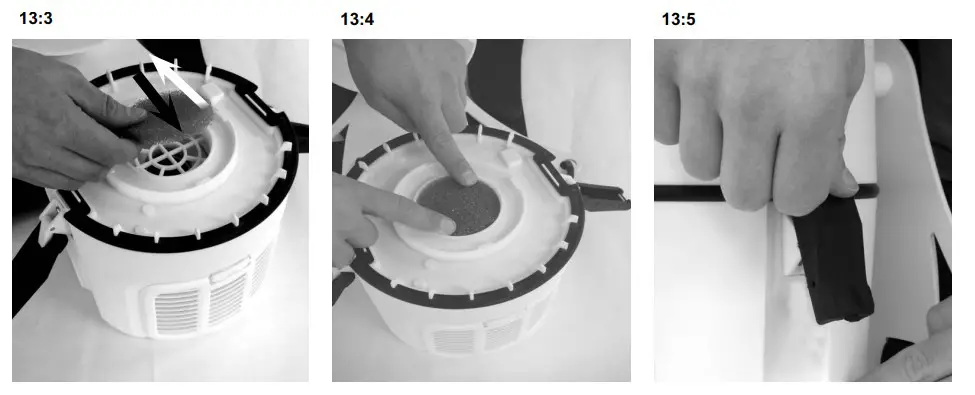 13:3

13:4

13:5