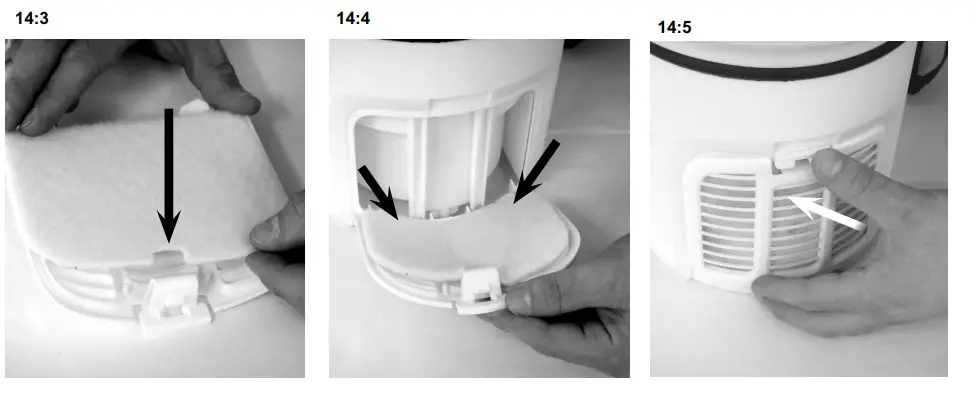 14:3

14:4

14:5