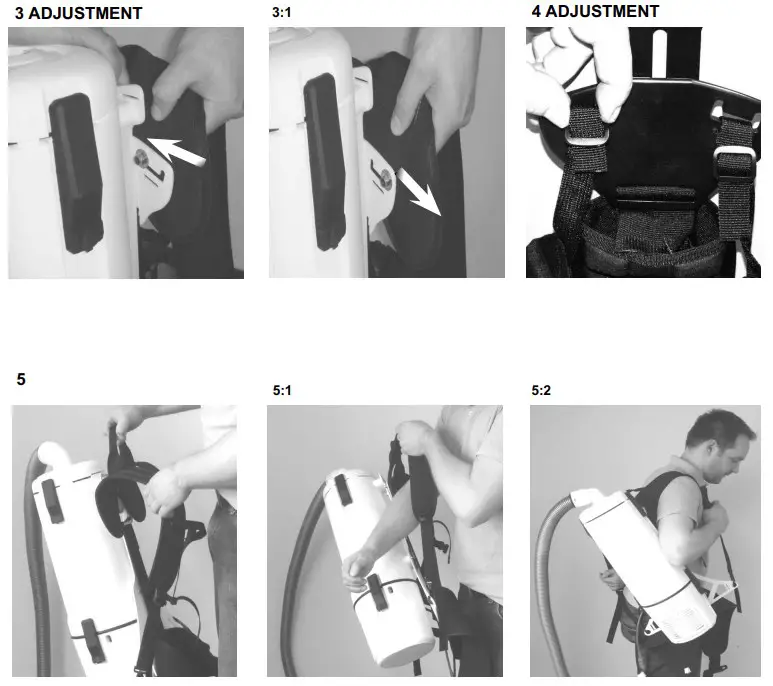 3 ADJUSTMENT

3:1

4 ADJUSTMENT

5

5:1

5:2