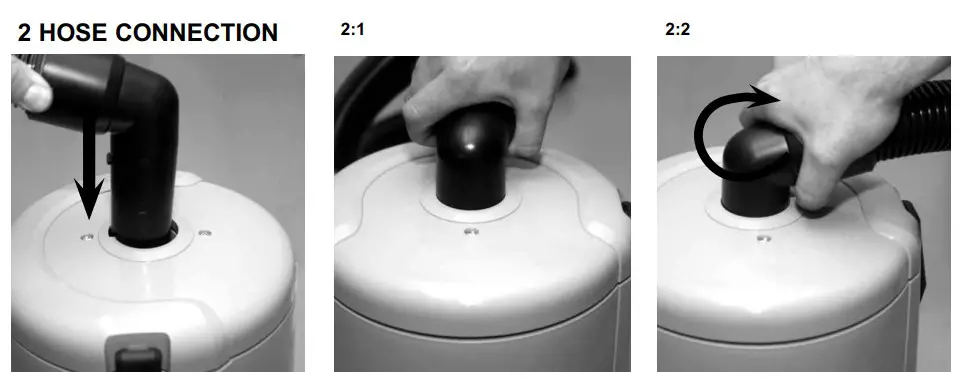 2 HOSE CONNECTION

2:1

2:2