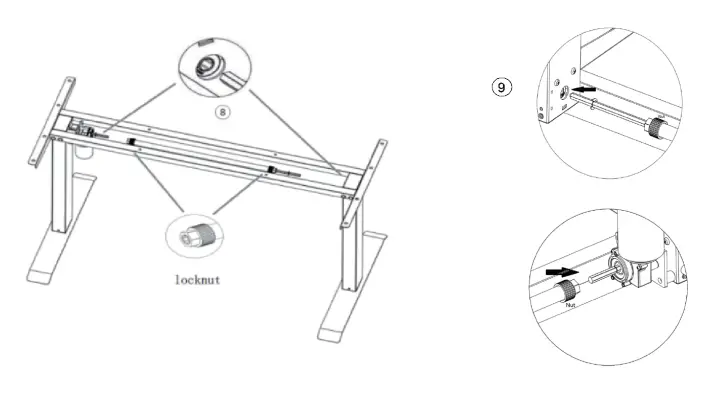 ⑧

locknut

⑨

Nut