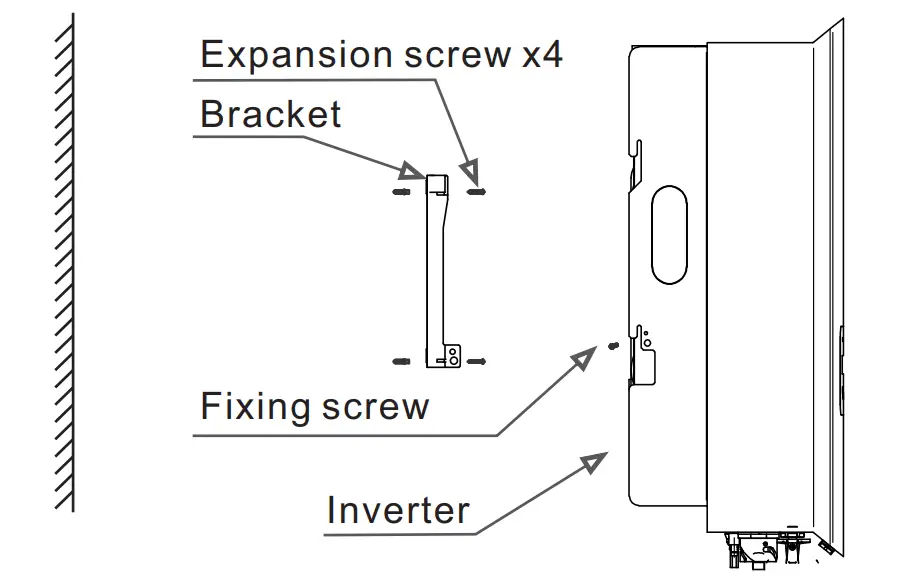 Expansion screw x4
Bracket
Fixing screw
Inverter