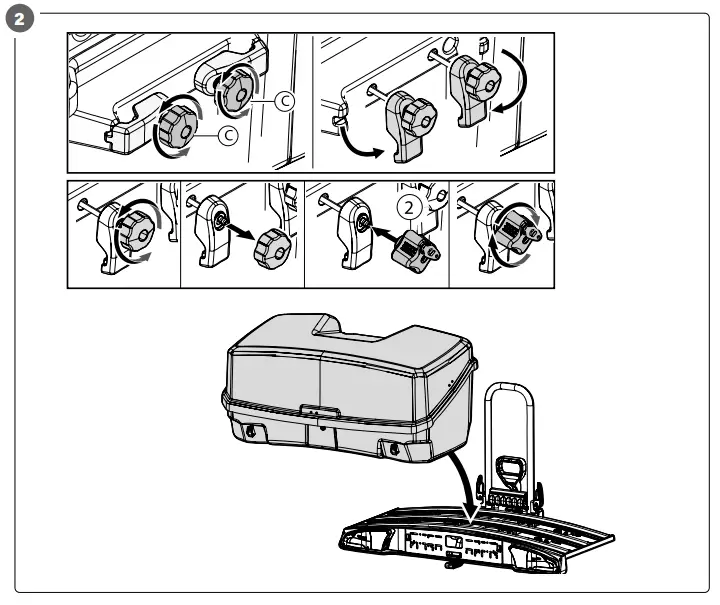 2

C

C

2