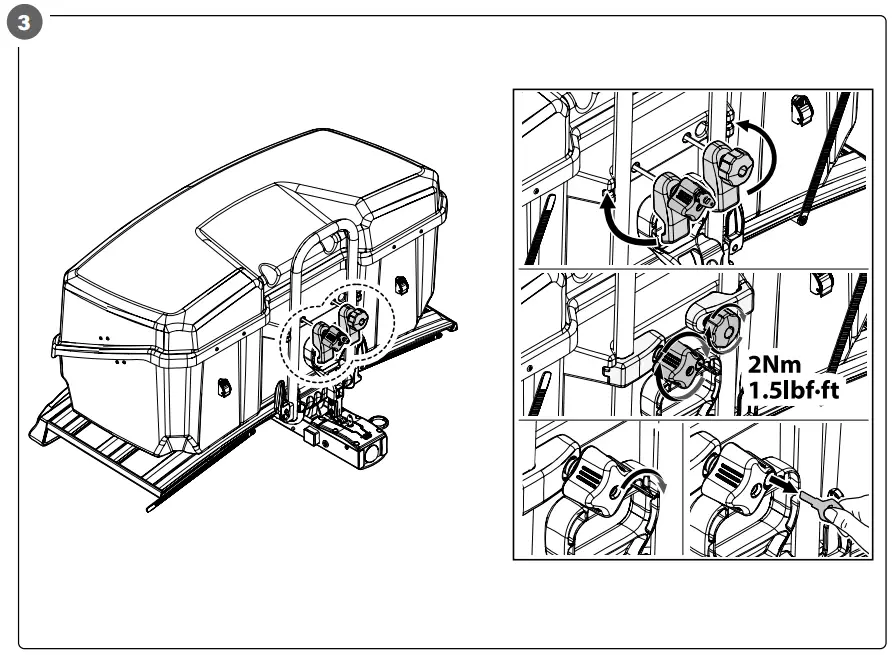 3

2Nm
1.5lbf·ft