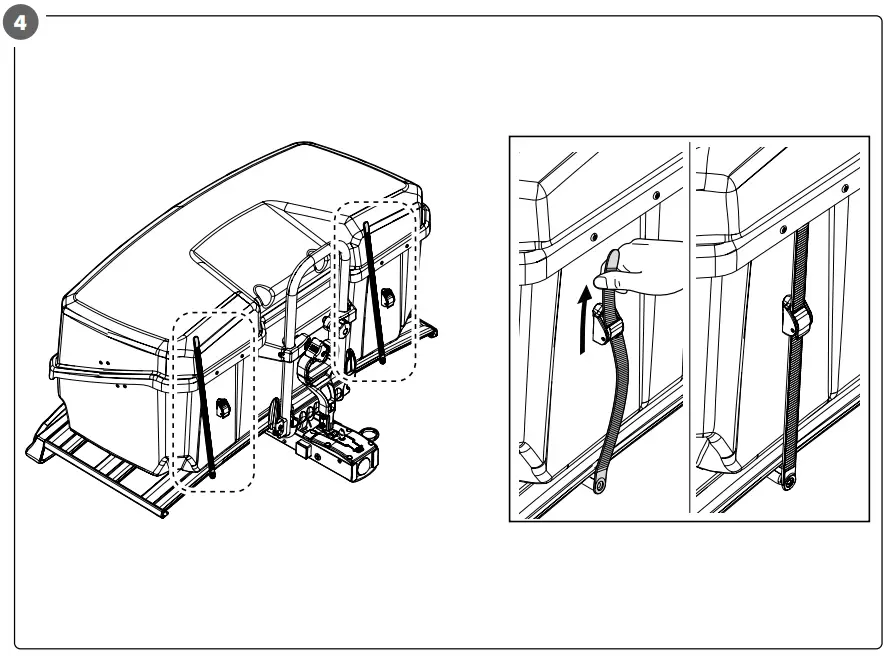 4