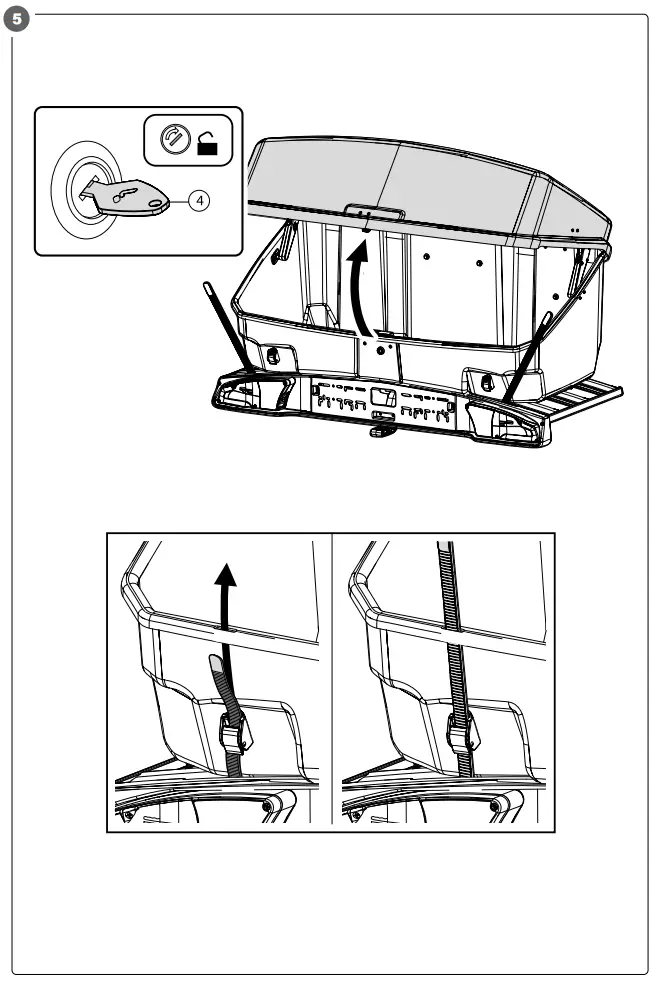 5

4