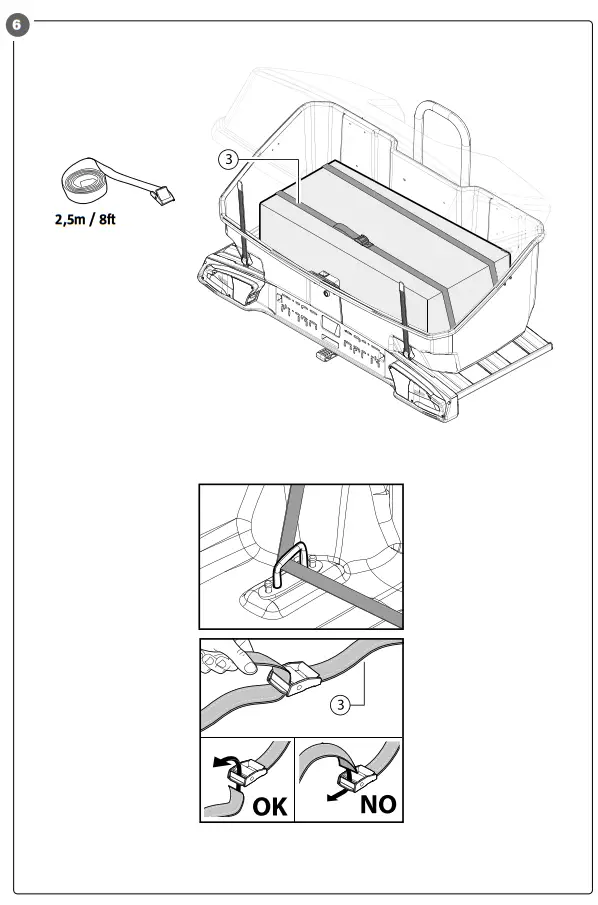 6

2,5m / 8ft

3

3

OK

NO