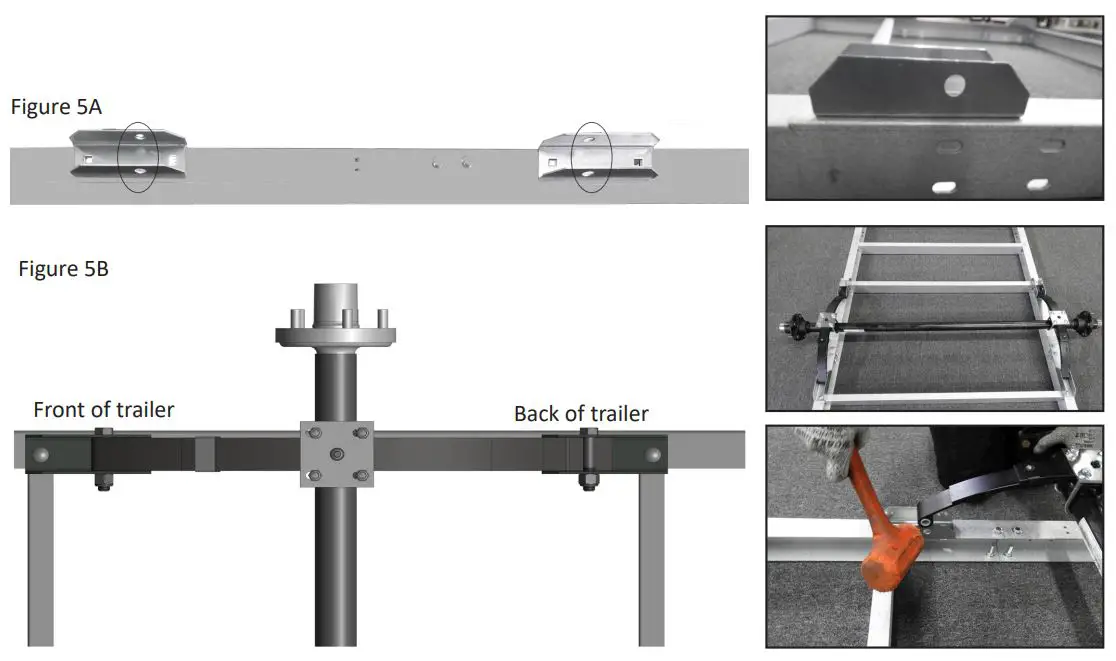 Figure 5A

Figure 5B

Front of trailer

Back of trailer