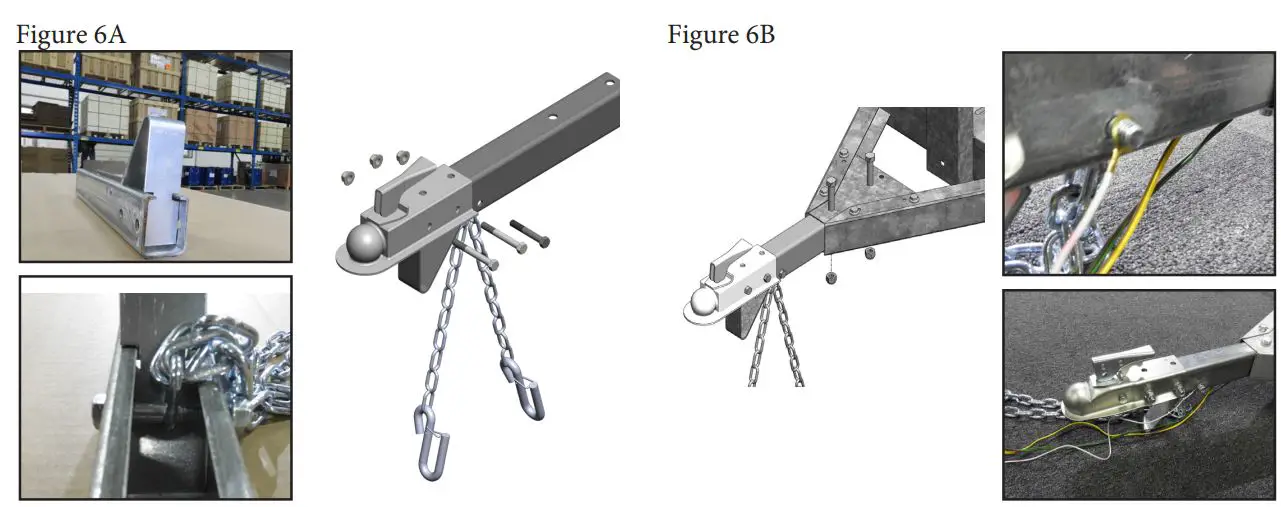 Figure 6A

Figure 6B