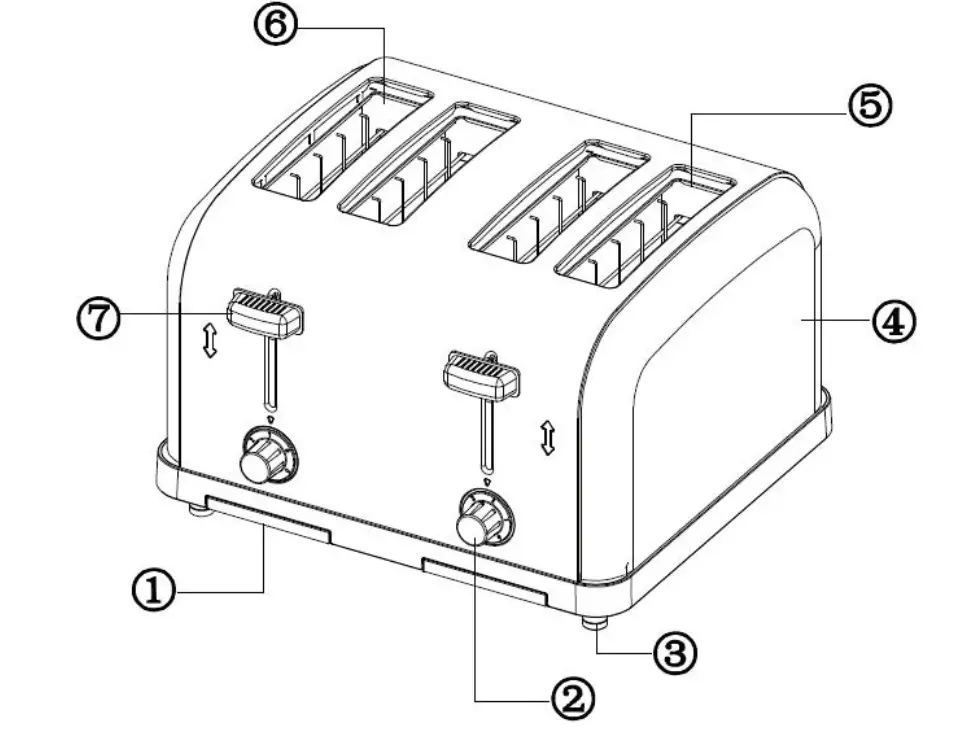 ⑥
⑤
⑦
④
①
③
②