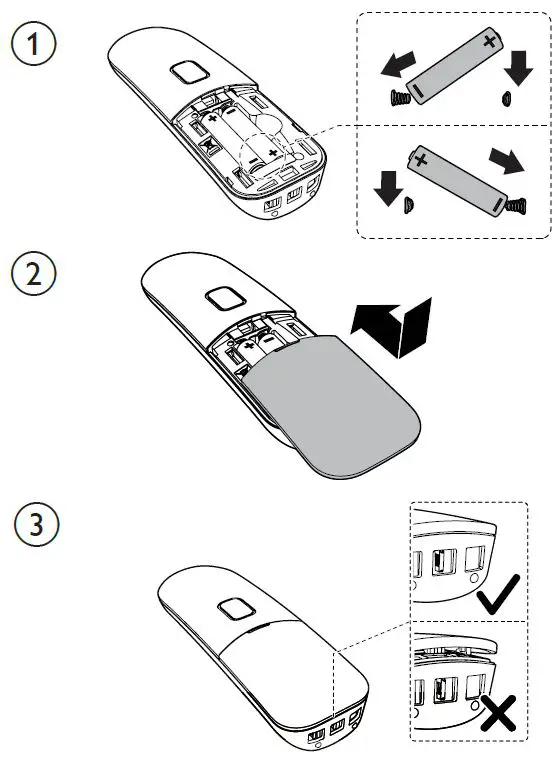 1

2

3