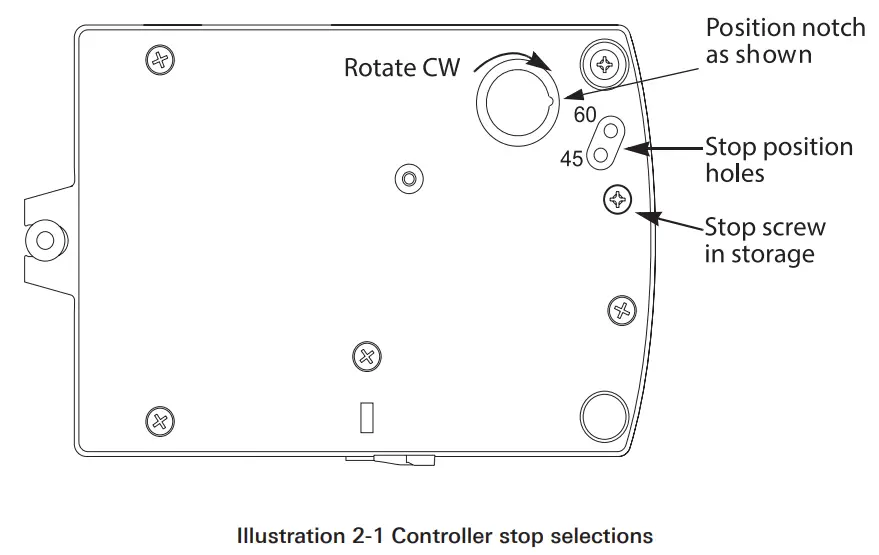 Rotate CW

Position notch as shown

60

45

Stop position holes

Stop screw in storage

Illustration 2-1 Controller stop selections