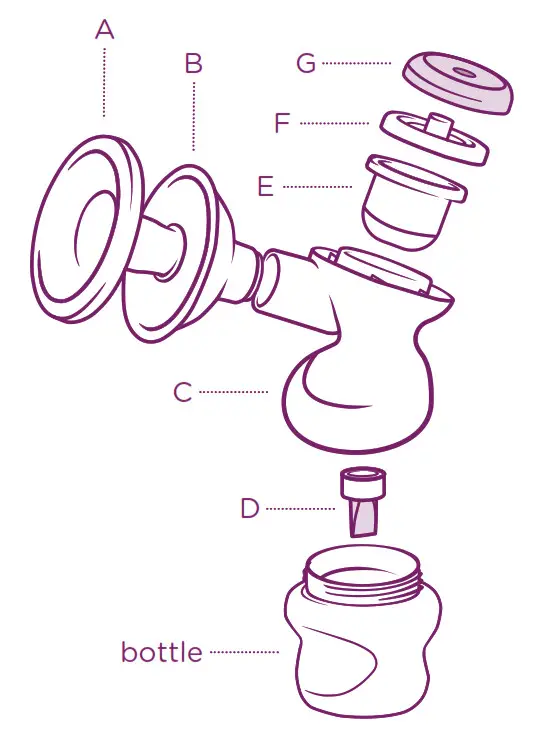 A

B

G

F

E

C

D

bottle