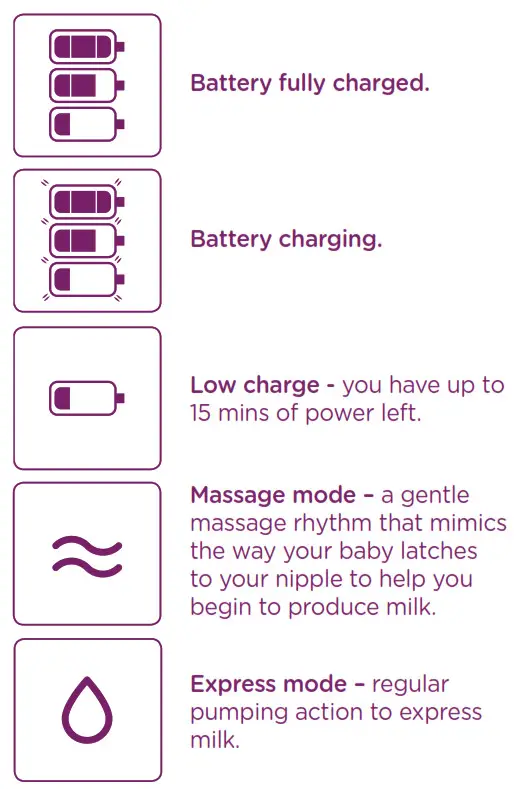 Battery fully charged.

Battery charging.

Low charge - you have up to 15 mins of power left.

Massage mode – a gentle massage rhythm that mimics the way your baby latches to your nipple to help you begin to produce milk.

Express mode – regular pumping action to express milk.