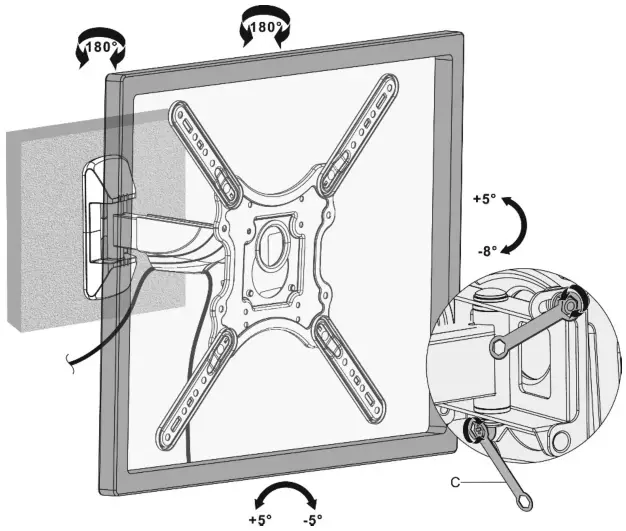 180°

180°

+5°

-8°

C

+5°

-5°