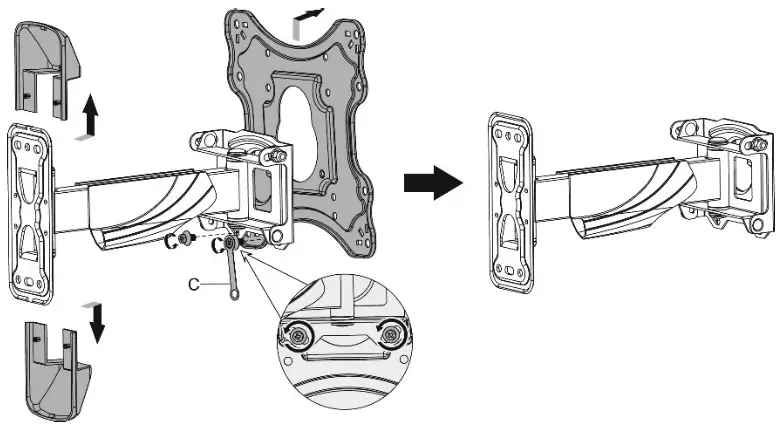 C