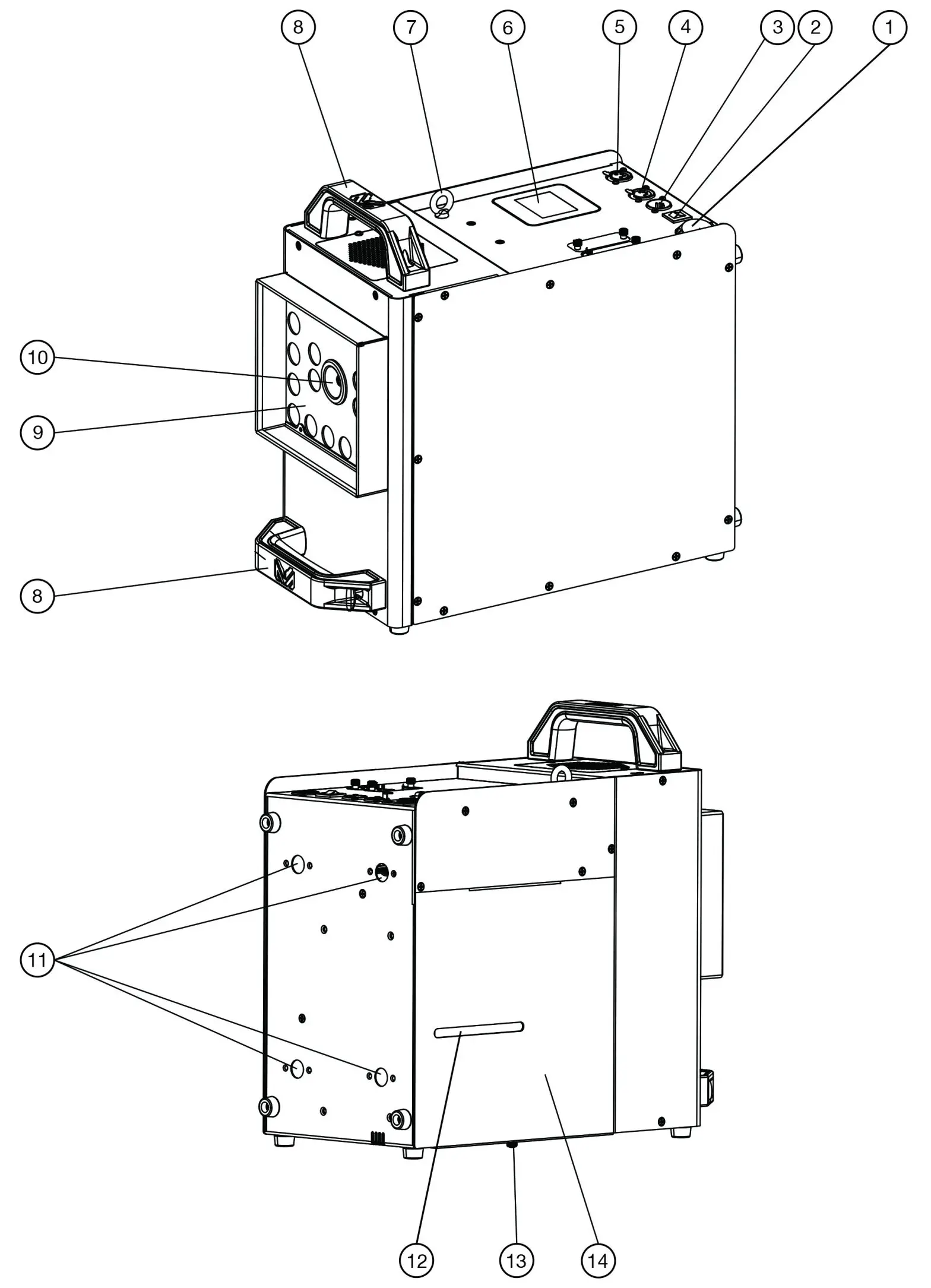 8
7
6
5
4
3
2
1
10
9
8
11
12
13
14