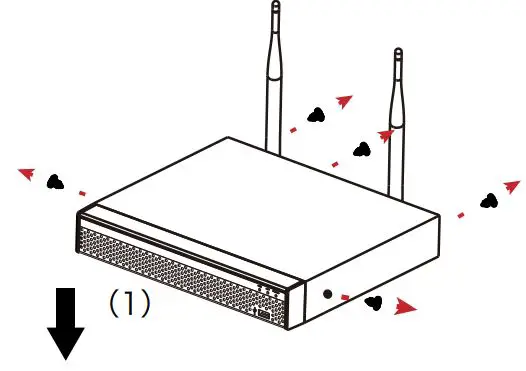 (1)