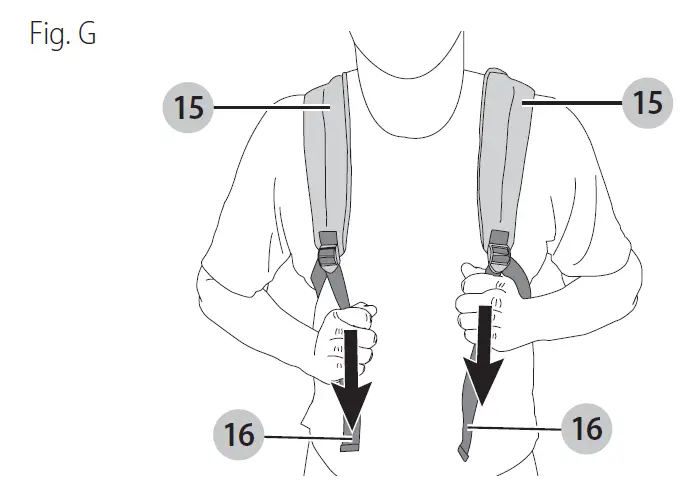 Fig. G

15

15

16

16