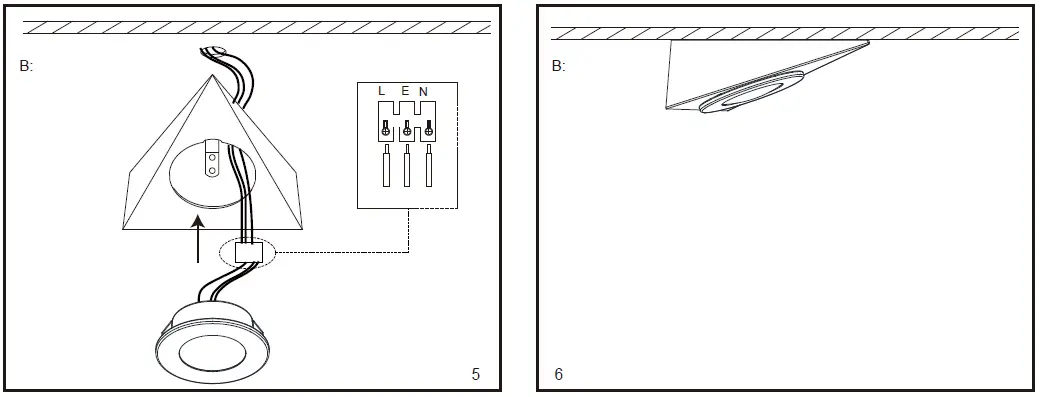 B:

L E N

5

B:

6