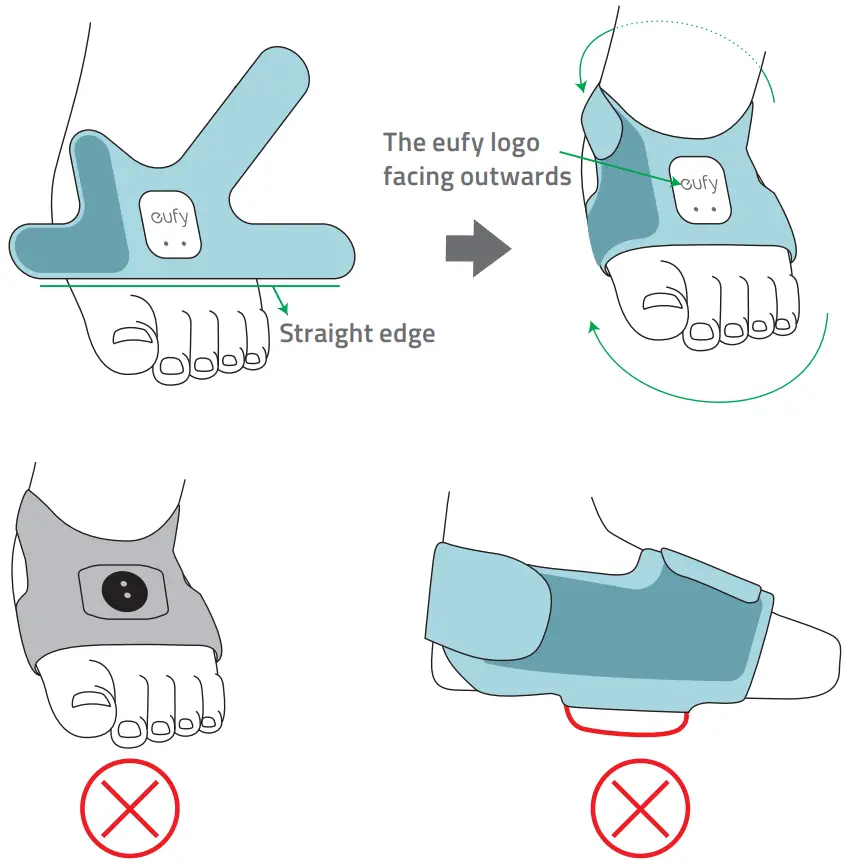 eufy

Straight edge

The eufy logo facing outwards

eufy