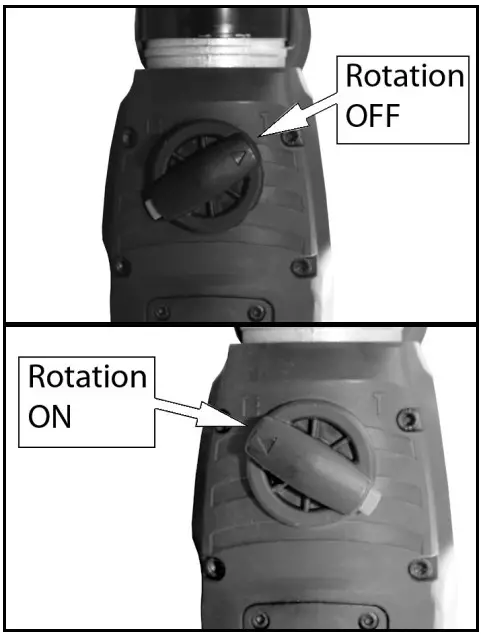 Rotation OFF

Rotation ON