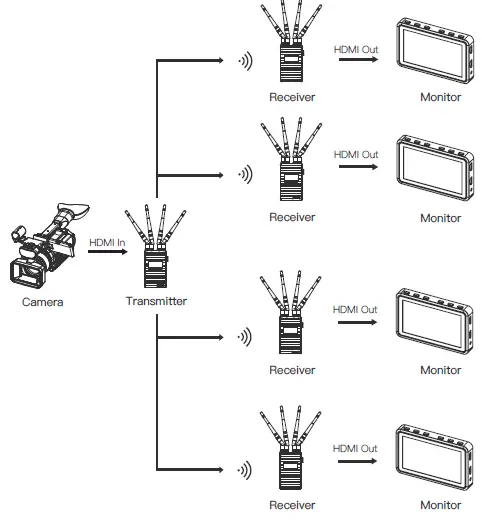 HDMI Out
Receiver
Monitor
HDMI Out
Receiver
Monitor
HDMI In
Camera
Transmitter
HDMI Out
Receiver
Monitor
HDMI Out
Receiver
Monitor